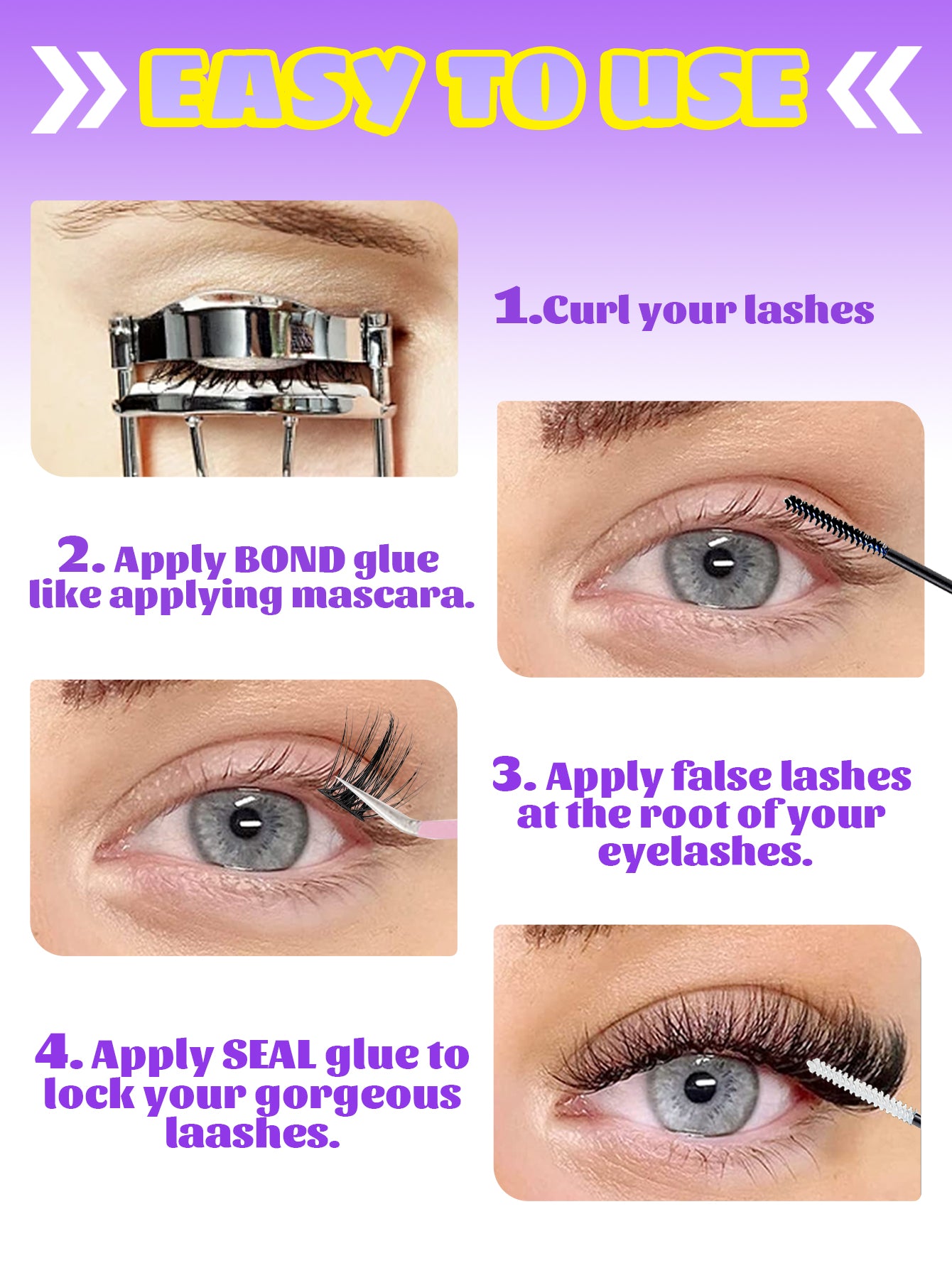 EASY TO USE

1.Curl your lashes

2. Apply BOND glue like applying mascara.

3. Apply false lashes at the root of your eyelashes.

4. Apply SEAL glue to lock your gorgeous laashes.